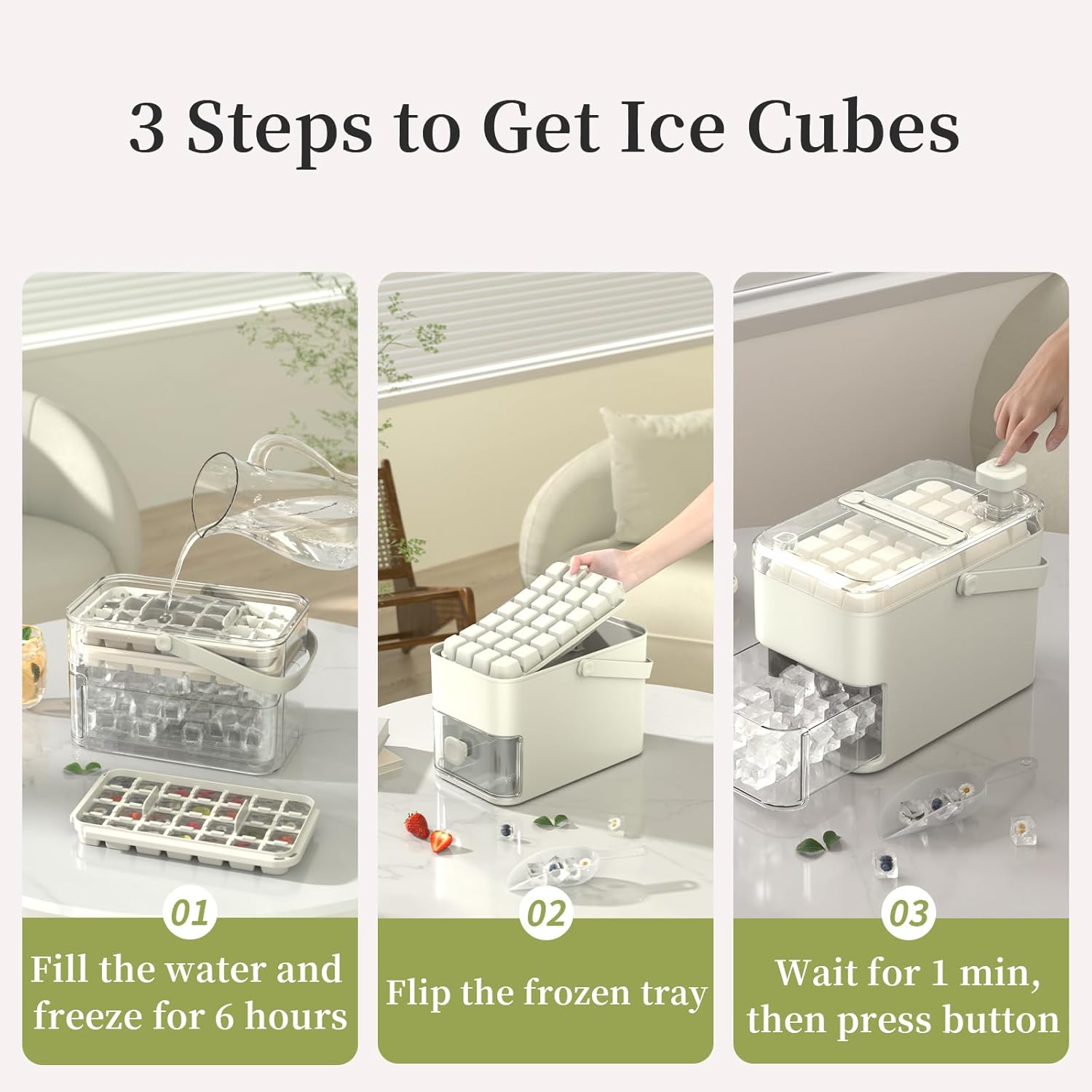 3 Steps to Get Ice Cubes

01
Fill the water and freeze for 6 hours

02
Flip the frozen tray

03
Wait for 1 min, then press button