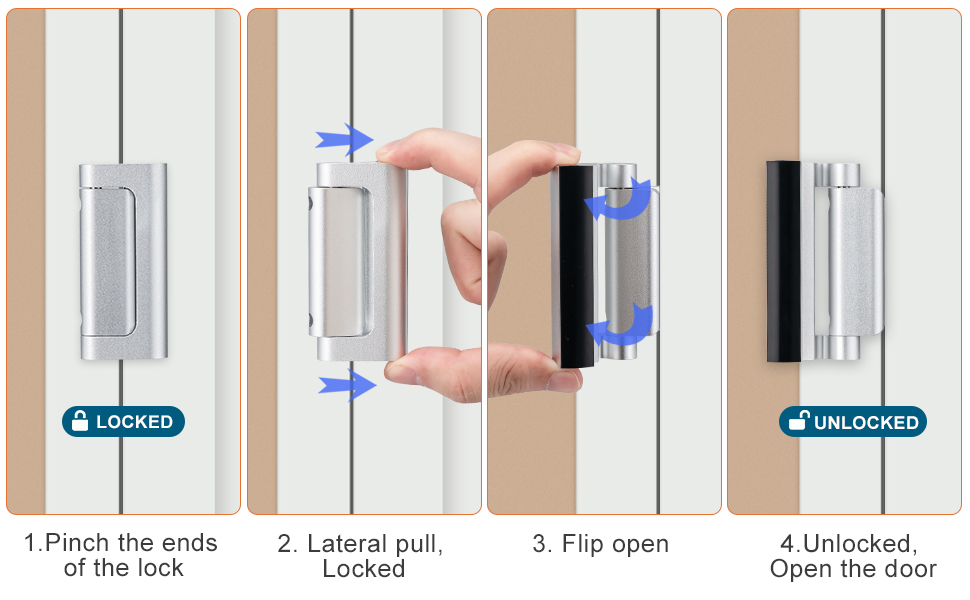 LOCKED

UNLOCKED

1.Pinch the ends of the lock

2. Lateral pull, Locked

3. Flip open

4.Unlocked, Open the door